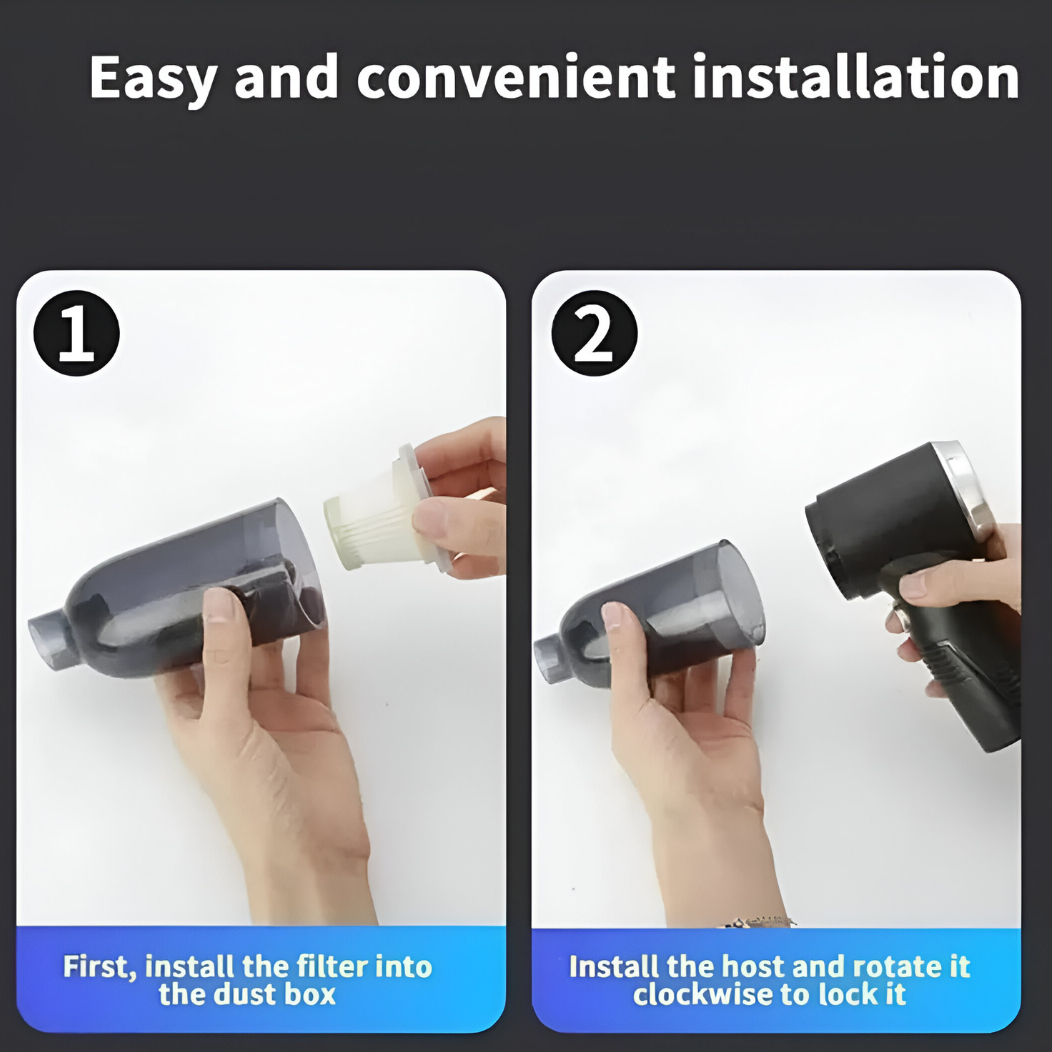 Easy and convenient installation

1

First, install the filter into the dust box

2

Install the host and rotate it clockwise to lock it